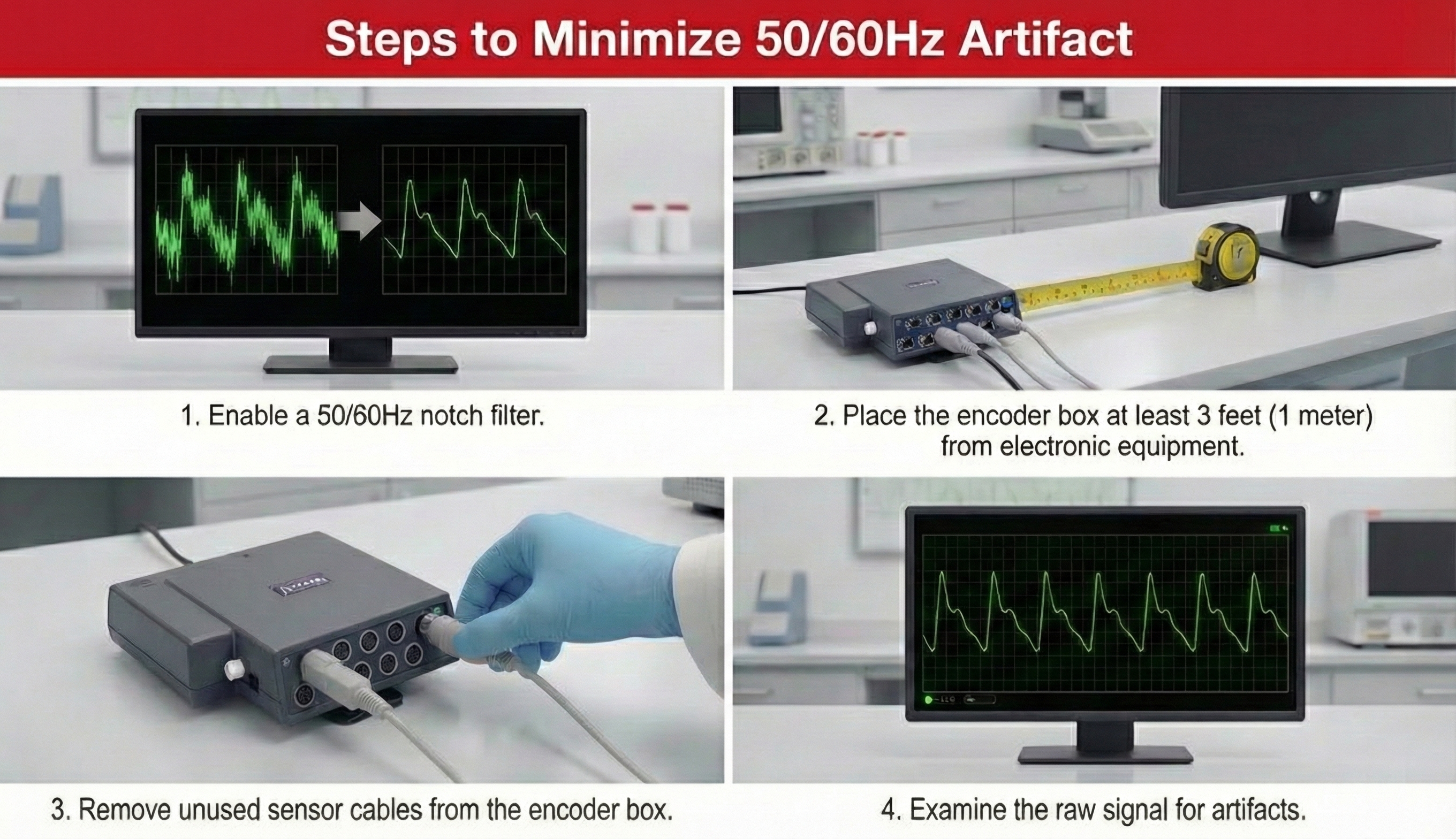 Steps to Minimize 50/60Hz Artifact

1. Enable a 50/60Hz notch filter.

2. Place the encoder box at least 3 feet (1 meter) from electronic equipment.

3. Remove unused sensor cables from the encoder box.

4. Examine the raw signal for artifacts.