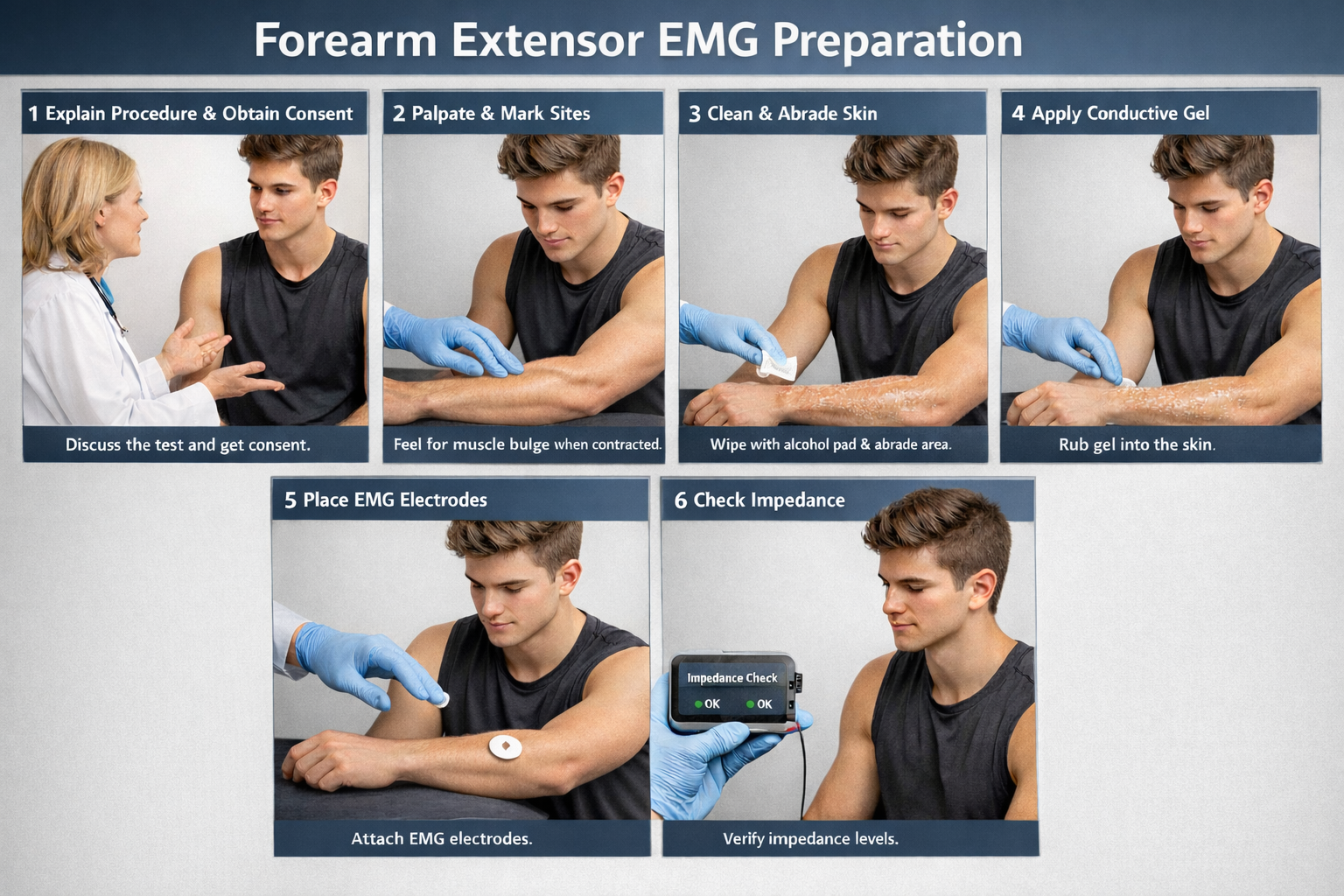 Forearm Extensor EMG Preparation

1 Explain Procedure & Obtain Consent

Discuss the test and get consent.

2 Palpate & Mark Sites

Feel for muscle bulge when contracted.

3 Clean & Abrade Skin

Wipe with alcohol pad & abrade area.

4 Apply Conductive Gel

Rub gel into the skin.

5 Place EMG Electrodes

Attach EMG electrodes.

6 Check Impedance

Impedance Check
OK OK

Verify impedance levels.