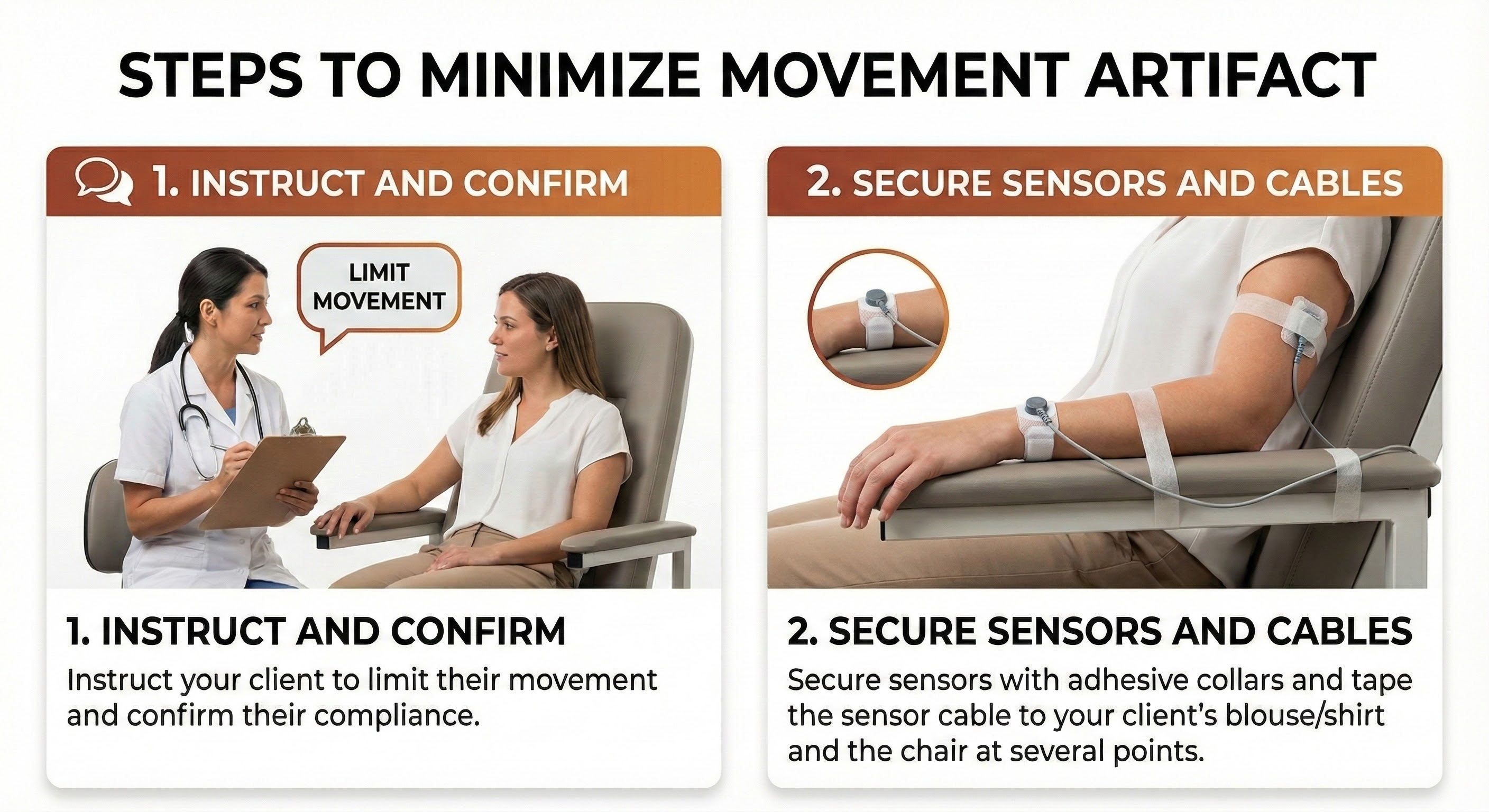 STEPS TO MINIMIZE MOVEMENT ARTIFACT

1. INSTRUCT AND CONFIRM

LIMIT MOVEMENT

1. INSTRUCT AND CONFIRM

Instruct your client to limit their movement and confirm their compliance.

2. SECURE SENSORS AND CABLES

2. SECURE SENSORS AND CABLES

Secure sensors with adhesive collars and tape the sensor cable to your client's blouse/shirt and the chair at several points.