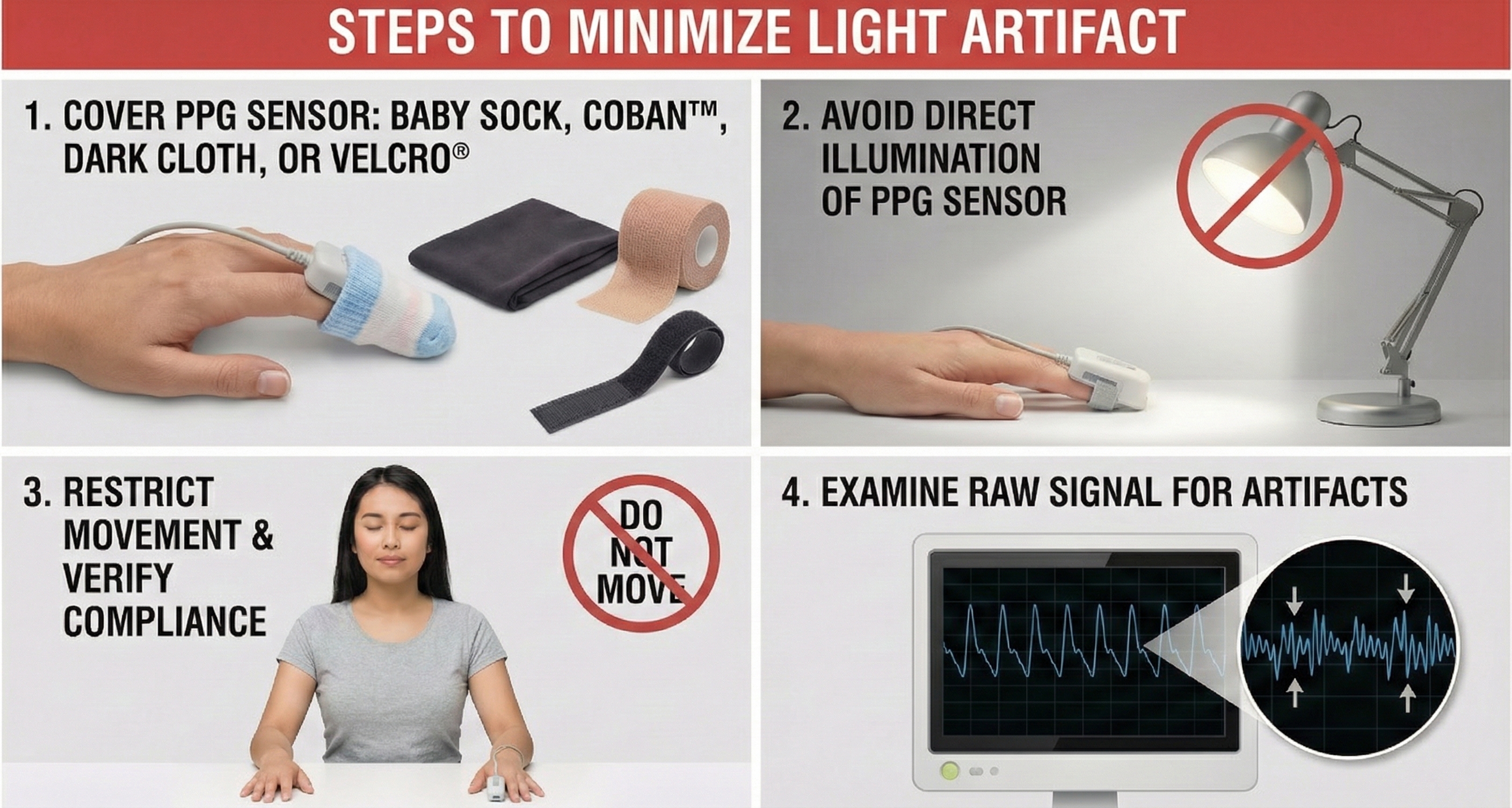 STEPS TO MINIMIZE LIGHT ARTIFACT

1. COVER PPG SENSOR: BABY SOCK, COBAN™, DARK CLOTH, OR VELCRO®

2. AVOID DIRECT ILLUMINATION OF PPG SENSOR

3. RESTRICT MOVEMENT & VERIFY COMPLIANCE

DO NOT MOVE

4. EXAMINE RAW SIGNAL FOR ARTIFACTS